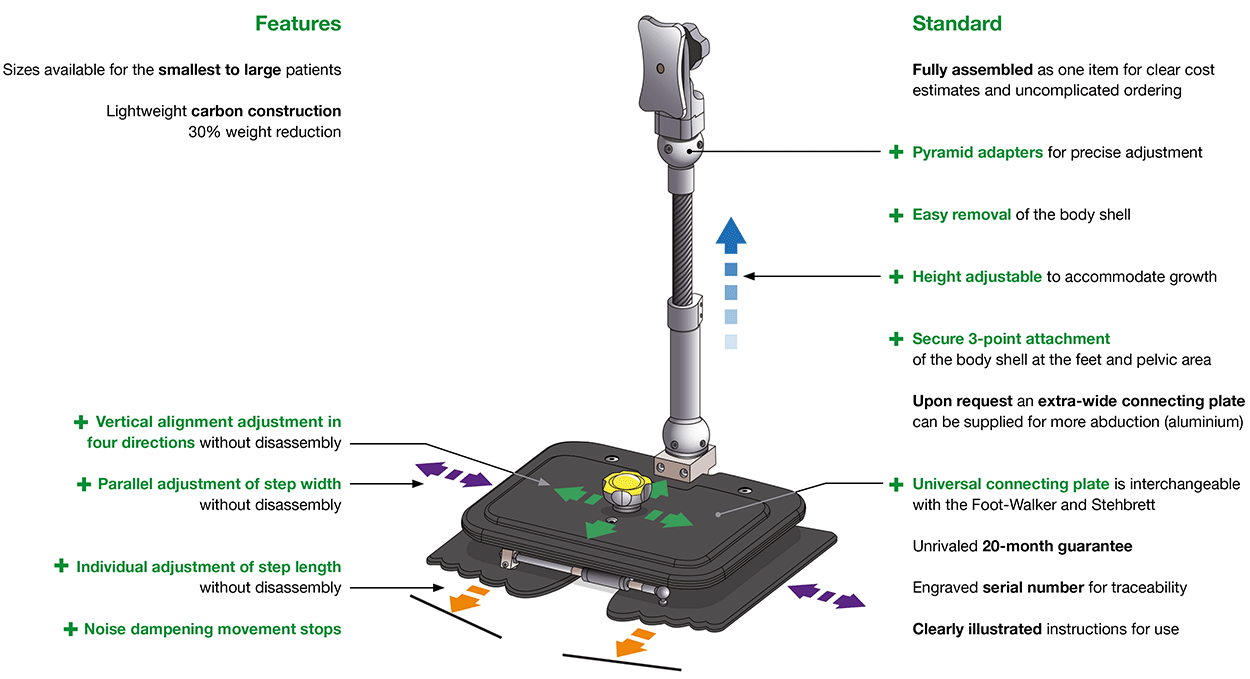 Features

Sizes available for the smallest to large patients

Lightweight carbon construction
30% weight reduction

+ Vertical alignment adjustment in four directions without disassembly

+ Parallel adjustment of step width without disassembly

+ Individual adjustment of step length without disassembly

+ Noise dampening movement stops

Standard

Fully assembled as one item for clear cost estimates and uncomplicated ordering

+ Pyramid adapters for precise adjustment

+ Easy removal of the body shell

+ Height adjustable to accommodate growth

+ Secure 3-point attachment of the body shell at the feet and pelvic area

Upon request an extra-wide connecting plate can be supplied for more abduction (aluminium)

+ Universal connecting plate is interchangeable with the Foot-Walker and Stehbrett

Unrivaled 20-month guarantee

Engraved serial number for traceability

Clearly illustrated instructions for use